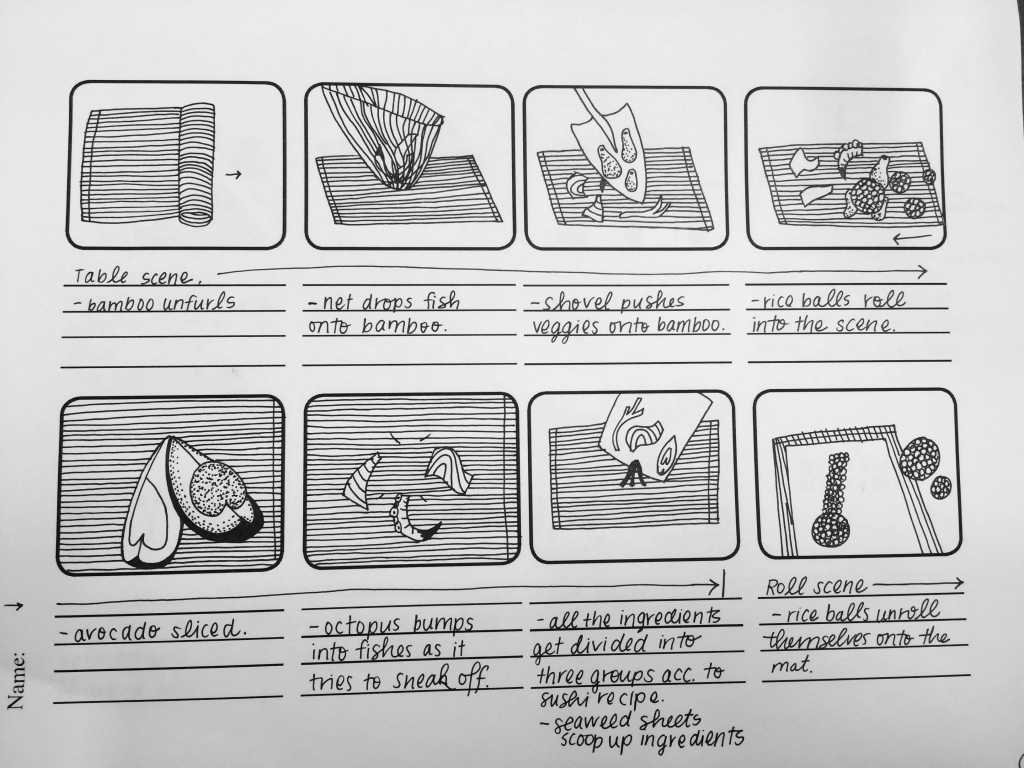 Table scene.

- bamboo unfurls

- net drops fish onto bamboo.

- shovel pushes veggies onto bamboo.

- rice balls roll into the scene.

- avocado sliced.

- octopus bumps into fishes as it tries to sneak off.

- all the ingredients get divided into three groups acc. to sushi recipe.
- seaweed sheets scoop up ingredients

Roll scene

- rice balls unroll themselves onto the mat.

Name: